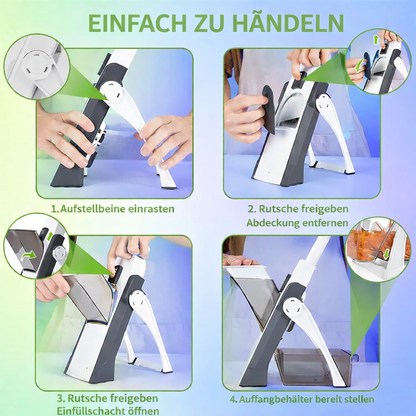 EINFACH ZU HÄNDELN

1. Aufstellbeine einrasten

2. Rutsche freigeben
Abdeckung entfernen

3. Rutsche freigeben
Einfüllschacht öffnen

4. Auffangbehälter bereit stellen